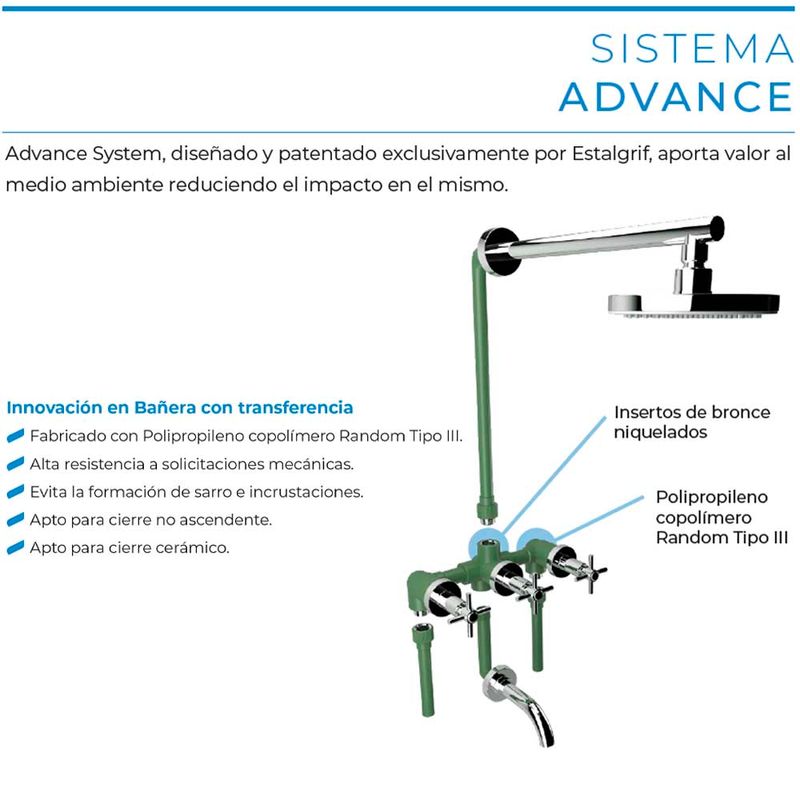 SISTEMA
ADVANCE

Advance System, diseñado y patentado exclusivamente por Estalgrif, aporta valor al medio ambiente reduciendo el impacto en el mismo.

Innovación en Bañera con transferencia
Fabricado con Polipropileno copolímero Random Tipo III.
Alta resistencia a solicitaciones mecánicas.
Evita la formación de sarro e incrustaciones.
Apto para cierre no ascendente.
Apto para cierre cerámico.

Insertos de bronce niquelados

Polipropileno copolímero Random Tipo III