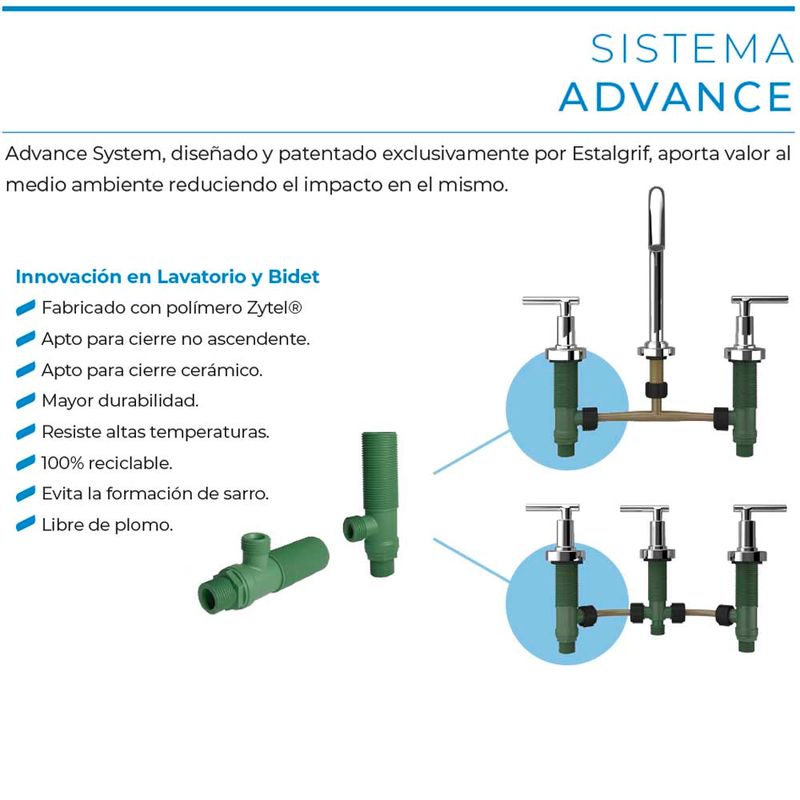 SISTEMA
ADVANCE

Advance System, diseñado y patentado exclusivamente por Estalgrif, aporta valor al medio ambiente reduciendo el impacto en el mismo.

Innovación en Lavatorio y Bidet
Fabricado con polímero Zytel®
Apto para cierre no ascendente.
Apto para cierre cerámico.
Mayor durabilidad.
Resiste altas temperaturas.
100% reciclable.
Evita la formación de sarro.
Libre de plomo.