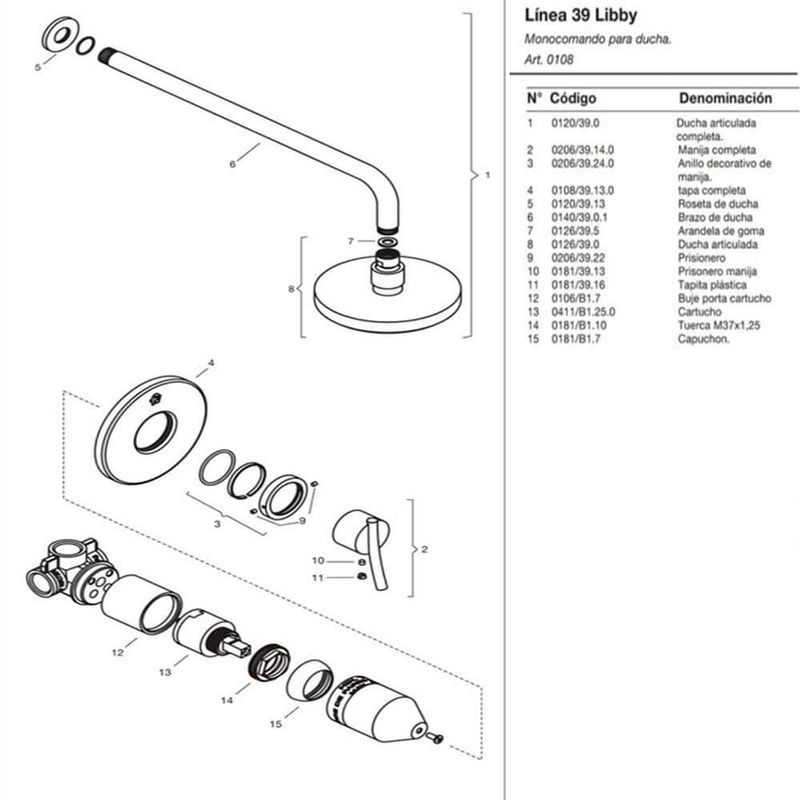 5

6

1

7

8

4

3

9

2

10

11

12

13

14

15

Línea 39 Libby

Monocomando para ducha.

Art. 0108

| N° | Código | Denominación |
|---|---|---|
| 1 | 0120/39.0 | Ducha articulada completa. |
| 2 | 0206/39.14.0 | Manija completa |
| 3 | 0206/39.24.0 | Anillo decorativo de manija. |
| 4 | 0108/39.13.0 | tapa completa |
| 5 | 0120/39.13 | Roseta de ducha |
| 6 | 0140/39.0.1 | Brazo de ducha |
| 7 | 0126/39.5 | Arandela de goma |
| 8 | 0126/39.0 | Ducha articulada |
| 9 | 0206/39.22 | Prisionero |
| 10 | 0181/39.13 | Prisionero manija |
| 11 | 0181/39.16 | Tapita plástica |
| 12 | 0106/B1.7 | Buje porta cartucho |
| 13 | 0411/B1.25.0 | Cartucho |
| 14 | 0181/B1.10 | Tuerca M37x1,25 |
| 15 | 0181/B1.7 | Capuchon. |